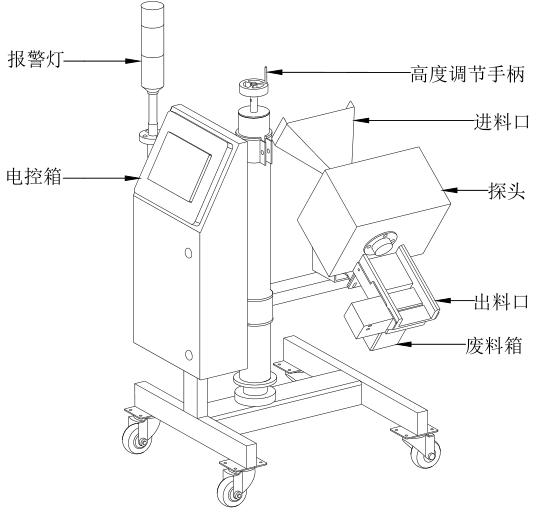 报警灯
高度调节手柄
进料口
电控箱
探头
出料口
废料箱